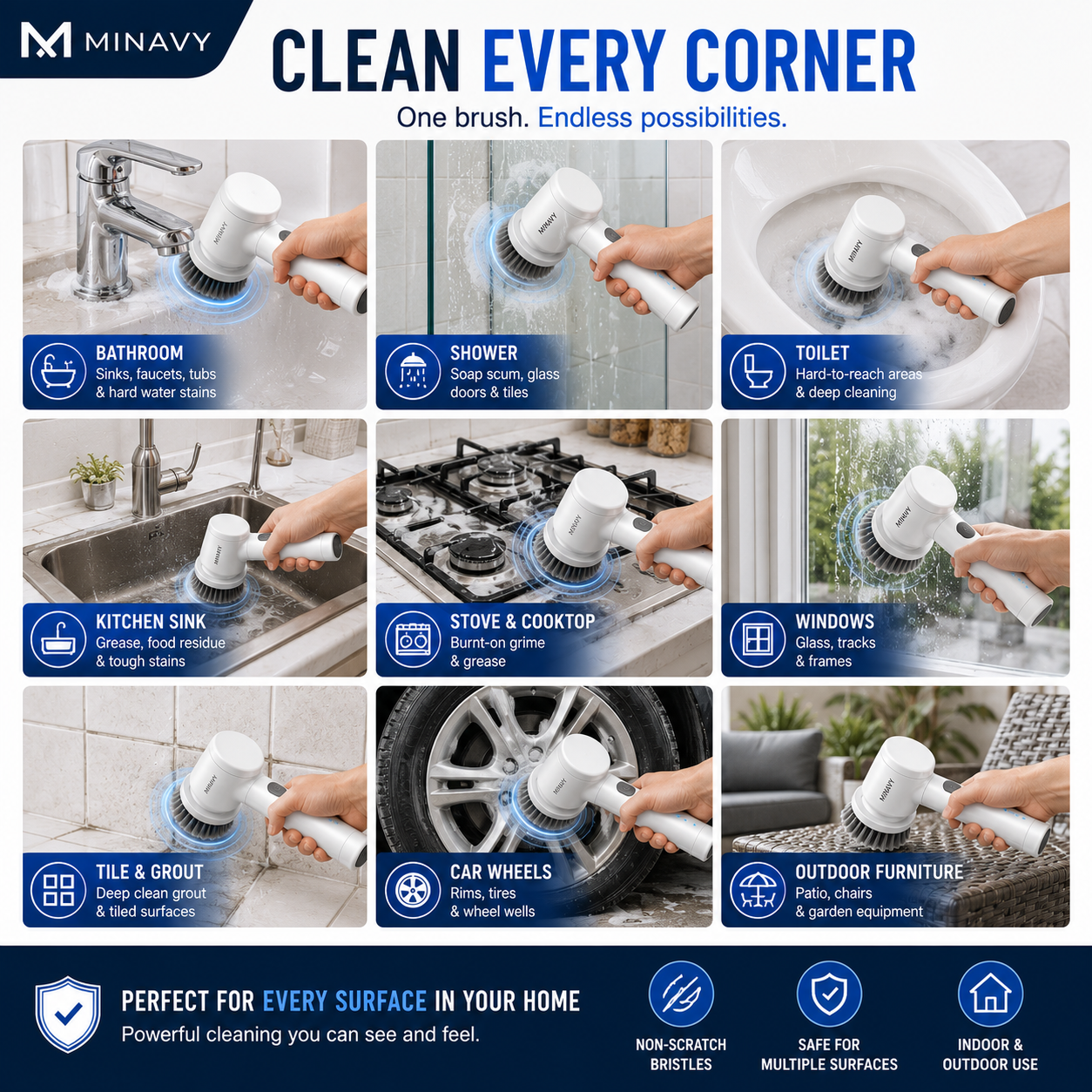 MINAVY

CLEAN EVERY CORNER

One brush. Endless possibilities.

MINAVY

BATHROOM
Sinks, faucets, tubs & hard water stains

MINAVY

SHOWER
Soap scum, glass doors & tiles

MINAVY

TOILET
Hard-to-reach areas & deep cleaning

MINAVY

KITCHEN SINK
Grease, food residue & tough stains

MINAVY

STOVE & COOKTOP
Burnt-on grime & grease

MINAVY

WINDOWS
Glass, tracks & frames

MINAVY

TILE & GROUT
Deep clean grout & tiled surfaces

MINAVY

CAR WHEELS
Rims, tires & wheel wells

MINAVY

OUTDOOR FURNITURE
Patio, chairs & garden equipment

PERFECT FOR EVERY SURFACE IN YOUR HOME
Powerful cleaning you can see and feel.

NON-SCRATCH BRISTLES

SAFE FOR MULTIPLE SURFACES

INDOOR & OUTDOOR USE